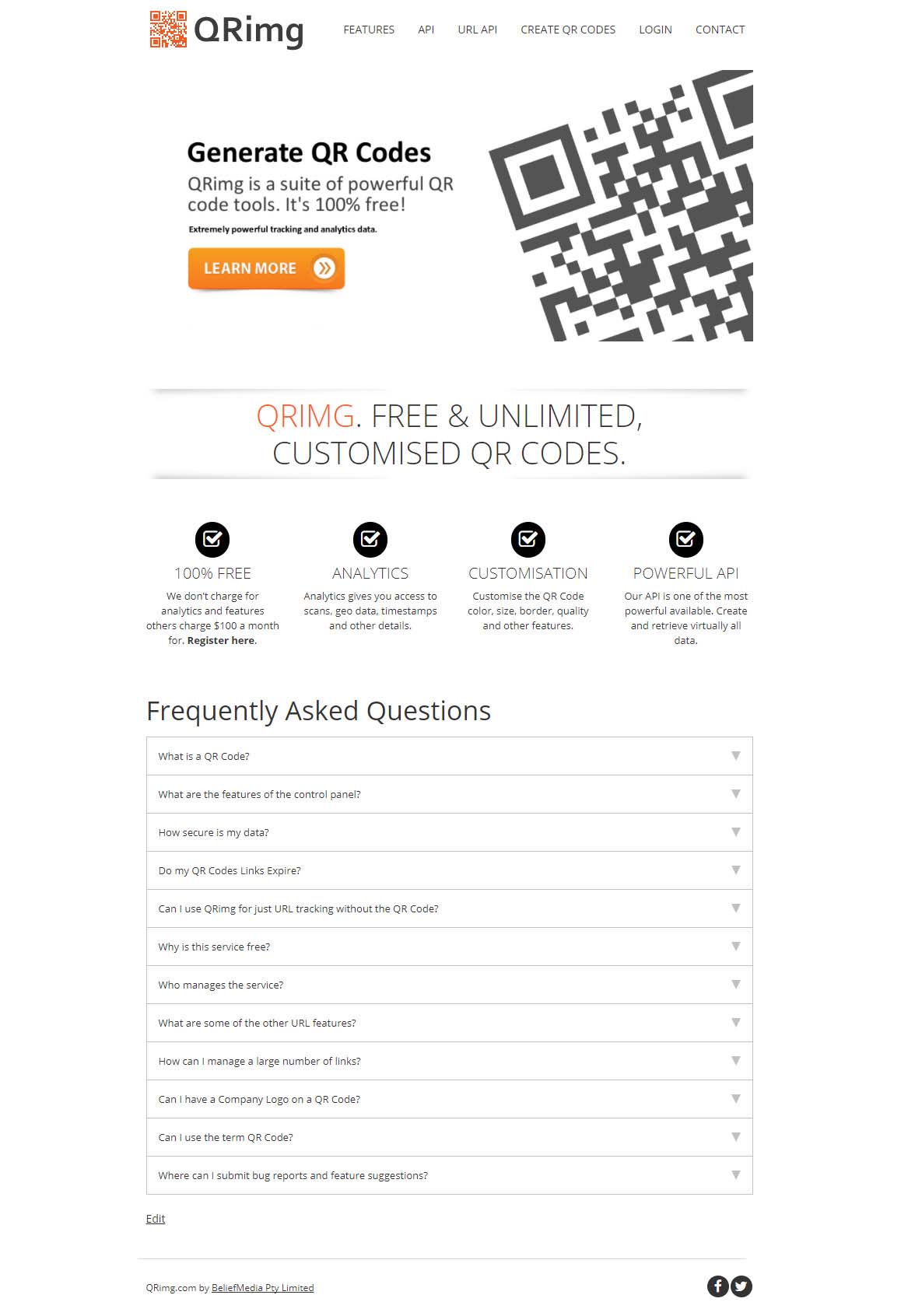 QRimg

FEATURES API URL API CREATE QR CODES LOGIN CONTACT

Generate QR Codes

QRimg is a suite of powerful QR code tools. It's 100% free!

Extremely powerful tracking and analytics data.

LEARN MORE

QRIMG. FREE & UNLIMITED, CUSTOMISED QR CODES.

100% FREE

We don't charge for analytics and features others charge $100 a month for. Register here.

ANALYTICS

Analytics gives you access to scans, geo data, timestamps and other details.

CUSTOMISATION

Customise the QR Code color, size, border, quality and other features.

POWERFUL API

Our API is one of the most powerful available. Create and retrieve virtually all data.

Frequently Asked Questions

What is a QR Code?

What are the features of the control panel?

How secure is my data?

Do my QR Codes Links Expire?

Can I use QRimg for just URL tracking without the QR Code?

Why is this service free?

Who manages the service?

What are some of the other URL features?

How can I manage a large number of links?

Can I have a Company Logo on a QR Code?

Can I use the term QR Code?

Where can I submit bug reports and feature suggestions?

Edit

QRimg.com by BeliefMedia Pty Limited